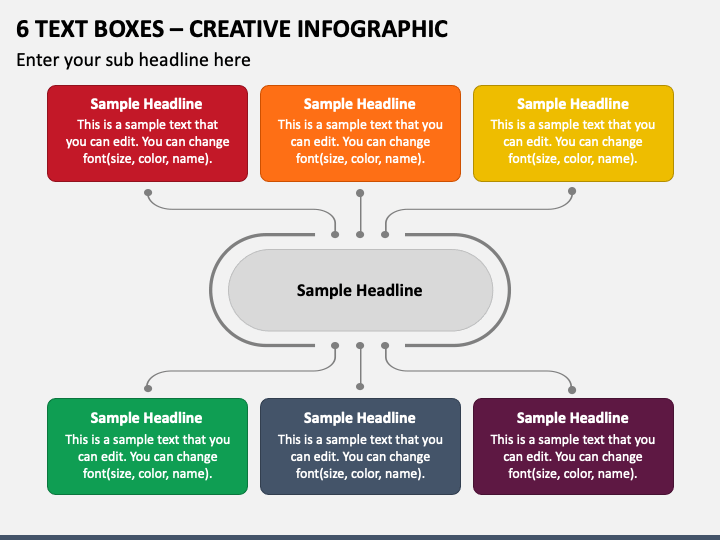 6 TEXT BOXES – CREATIVE INFOGRAPHIC

Enter your sub headline here

Sample Headline
This is a sample text that you can edit. You can change font(size, color, name).

Sample Headline
This is a sample text that you can edit. You can change font(size, color, name).

Sample Headline
This is a sample text that you can edit. You can change font(size, color, name).

Sample Headline

Sample Headline
This is a sample text that you can edit. You can change font(size, color, name).

Sample Headline
This is a sample text that you can edit. You can change font(size, color, name).

Sample Headline
This is a sample text that you can edit. You can change font(size, color, name).