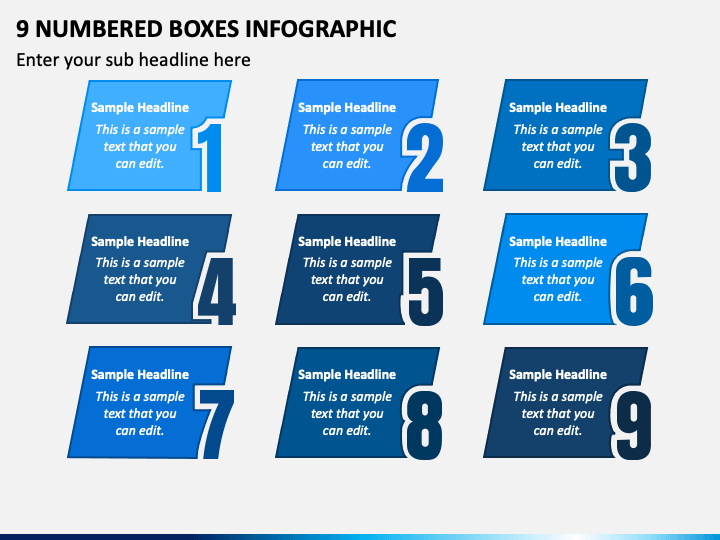 9 NUMBERED BOXES INFOGRAPHIC

Enter your sub headline here

Sample Headline
This is a sample text that you can edit.
1

Sample Headline
This is a sample text that you can edit.
2

Sample Headline
This is a sample text that you can edit.
3

Sample Headline
This is a sample text that you can edit.
4

Sample Headline
This is a sample text that you can edit.
5

Sample Headline
This is a sample text that you can edit.
6

Sample Headline
This is a sample text that you can edit.
7

Sample Headline
This is a sample text that you can edit.
8

Sample Headline
This is a sample text that you can edit.
9