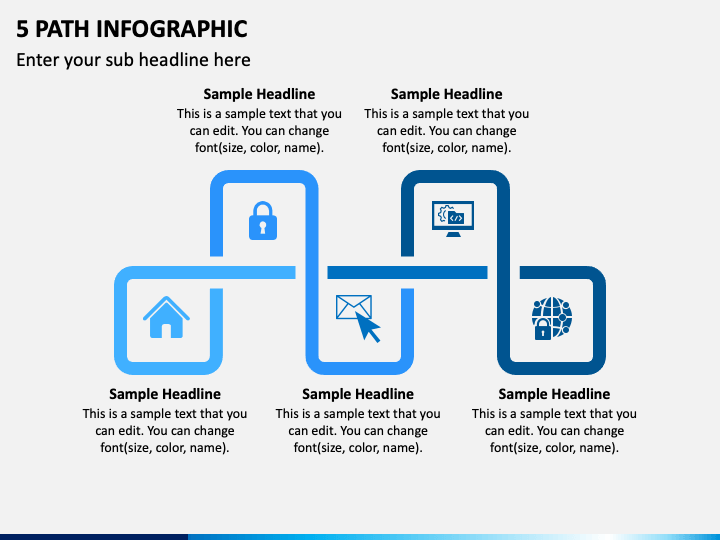 5 PATH INFOGRAPHIC

Enter your sub headline here

Sample Headline
This is a sample text that you can edit. You can change font(size, color, name).

Sample Headline
This is a sample text that you can edit. You can change font(size, color, name).

Sample Headline
This is a sample text that you can edit. You can change font(size, color, name).

Sample Headline
This is a sample text that you can edit. You can change font(size, color, name).

Sample Headline
This is a sample text that you can edit. You can change font(size, color, name).