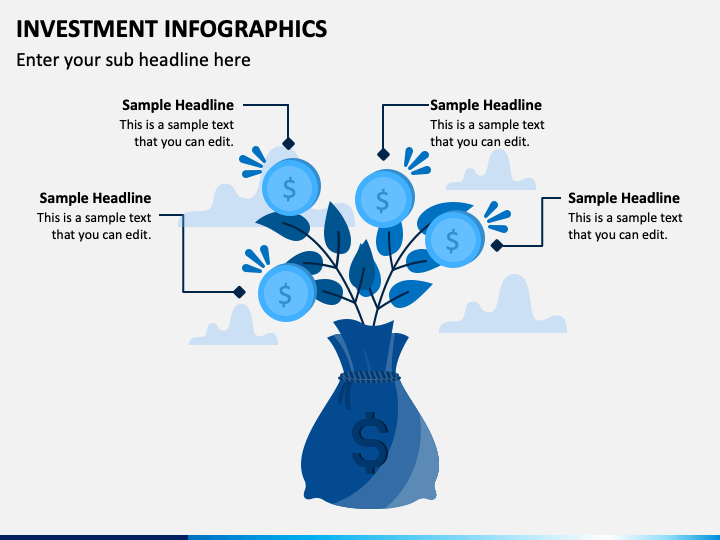 INVESTMENT INFOGRAPHICS

Enter your sub headline here

Sample Headline
This is a sample text that you can edit.

Sample Headline
This is a sample text that you can edit.

Sample Headline
This is a sample text that you can edit.

Sample Headline
This is a sample text that you can edit.

$

$

$

$

$