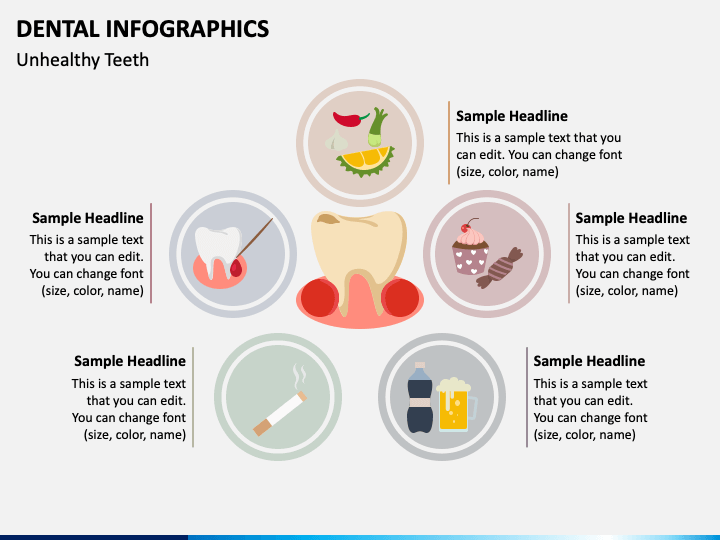 DENTAL INFOGRAPHICS
Unhealthy Teeth

Sample Headline
This is a sample text that you can edit. You can change font (size, color, name)

Sample Headline
This is a sample text that you can edit. You can change font (size, color, name)

Sample Headline
This is a sample text that you can edit. You can change font (size, color, name)

Sample Headline
This is a sample text that you can edit. You can change font (size, color, name)

Sample Headline
This is a sample text that you can edit. You can change font (size, color, name)