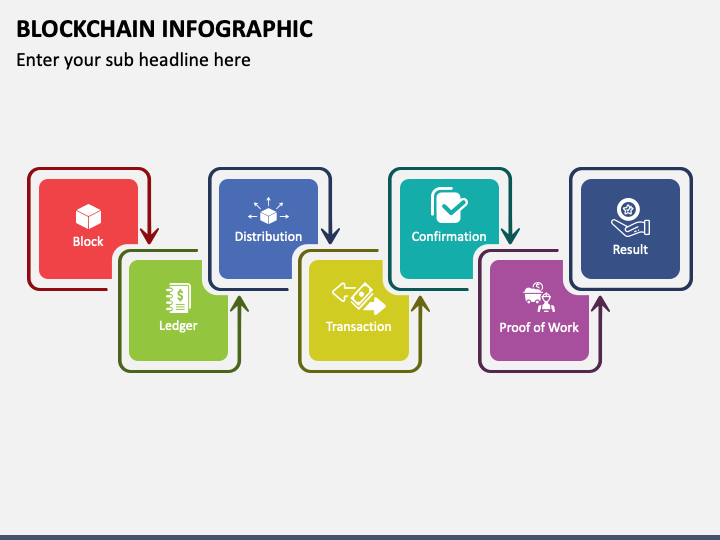 BLOCKCHAIN INFOGRAPHIC

Enter your sub headline here

Block

Ledger

Distribution

Transaction

Confirmation

Proof of Work

Result