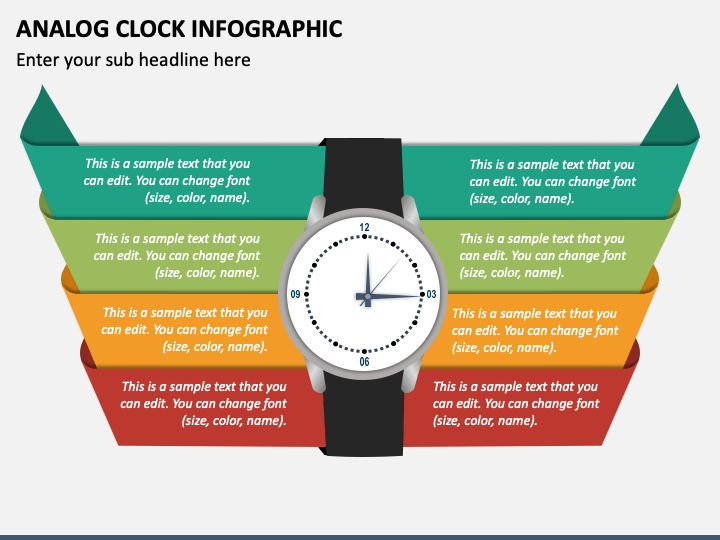 ANALOG CLOCK INFOGRAPHIC

Enter your sub headline here

This is a sample text that you can edit. You can change font (size, color, name).

This is a sample text that you can edit. You can change font (size, color, name).

This is a sample text that you can edit. You can change font (size, color, name).

This is a sample text that you can edit. You can change font (size, color, name).

12

09

03

06

This is a sample text that you can edit. You can change font (size, color, name).

This is a sample text that you can edit. You can change font (size, color, name).

This is a sample text that you can edit. You can change font (size, color, name).

This is a sample text that you can edit. You can change font (size, color, name).