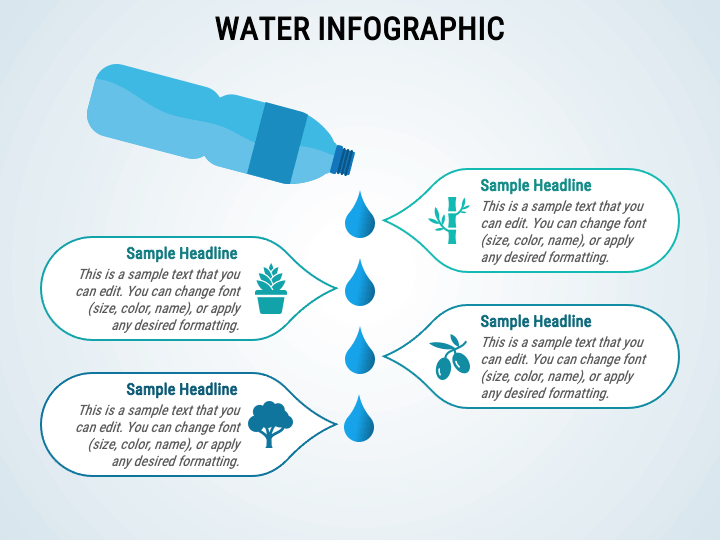 WATER INFOGRAPHIC

Sample Headline
This is a sample text that you can edit. You can change font (size, color, name), or apply any desired formatting.

Sample Headline
This is a sample text that you can edit. You can change font (size, color, name), or apply any desired formatting.

Sample Headline
This is a sample text that you can edit. You can change font (size, color, name), or apply any desired formatting.

Sample Headline
This is a sample text that you can edit. You can change font (size, color, name), or apply any desired formatting.