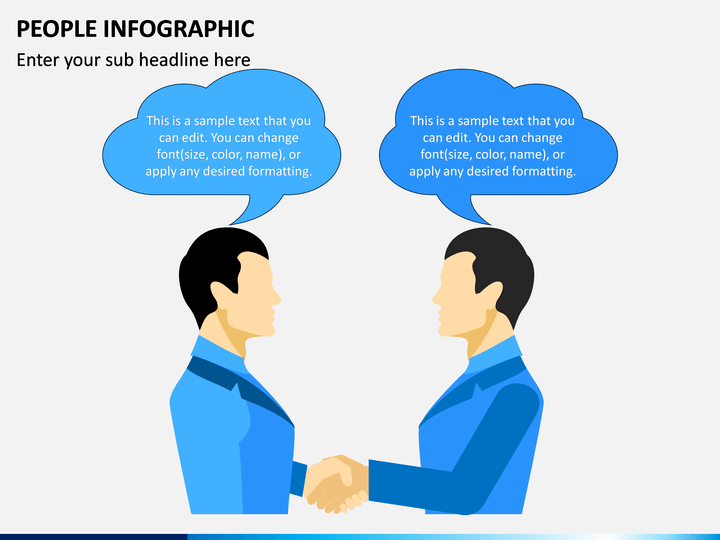 PEOPLE INFOGRAPHIC

Enter your sub headline here

This is a sample text that you can edit. You can change font(size, color, name), or apply any desired formatting.

This is a sample text that you can edit. You can change font(size, color, name), or apply any desired formatting.