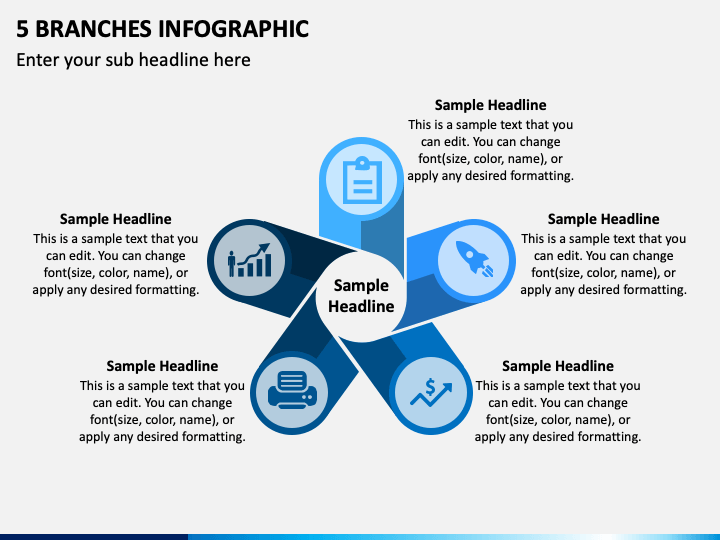 5 BRANCHES INFOGRAPHIC

Enter your sub headline here

Sample Headline
This is a sample text that you can edit. You can change font(size, color, name), or apply any desired formatting.

Sample Headline
This is a sample text that you can edit. You can change font(size, color, name), or apply any desired formatting.

Sample Headline
This is a sample text that you can edit. You can change font(size, color, name), or apply any desired formatting.

Sample Headline

Sample Headline
This is a sample text that you can edit. You can change font(size, color, name), or apply any desired formatting.

Sample Headline
This is a sample text that you can edit. You can change font(size, color, name), or apply any desired formatting.