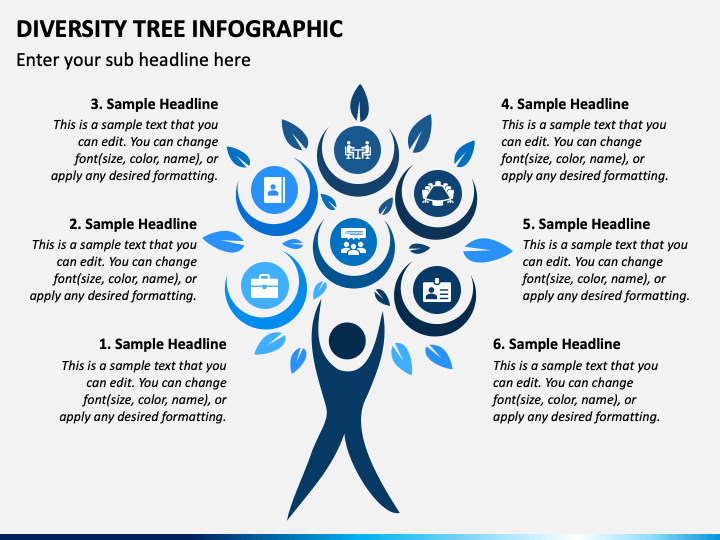 DIVERSITY TREE INFOGRAPHIC

Enter your sub headline here

3. Sample Headline
This is a sample text that you can edit. You can change font(size, color, name), or apply any desired formatting.

2. Sample Headline
This is a sample text that you can edit. You can change font(size, color, name), or apply any desired formatting.

1. Sample Headline
This is a sample text that you can edit. You can change font(size, color, name), or apply any desired formatting.

4. Sample Headline
This is a sample text that you can edit. You can change font(size, color, name), or apply any desired formatting.

5. Sample Headline
This is a sample text that you can edit. You can change font(size, color, name), or apply any desired formatting.

6. Sample Headline
This is a sample text that you can edit. You can change font(size, color, name), or apply any desired formatting.