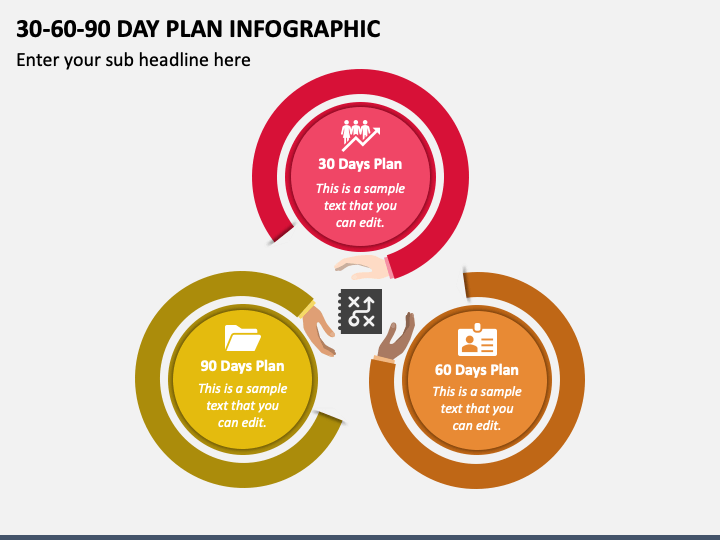 30-60-90 DAY PLAN INFOGRAPHIC

Enter your sub headline here

30 Days Plan

This is a sample text that you can edit.

90 Days Plan

This is a sample text that you can edit.

60 Days Plan

This is a sample text that you can edit.