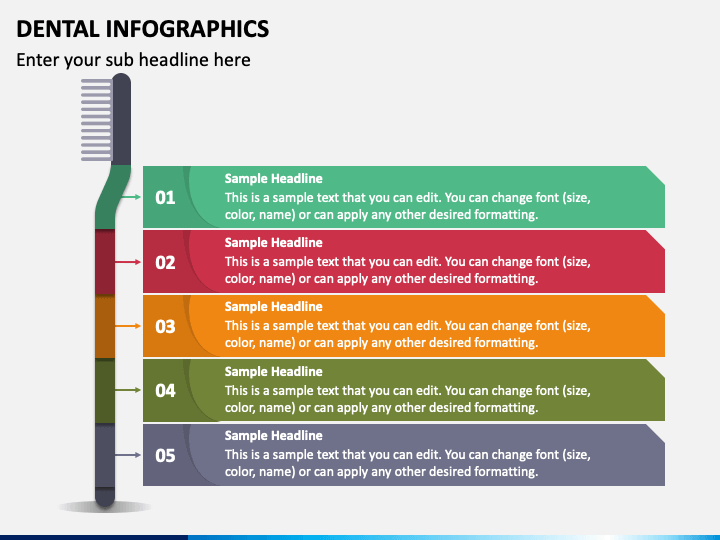 DENTAL INFOGRAPHICS

Enter your sub headline here

01

Sample Headline
This is a sample text that you can edit. You can change font (size, color, name) or can apply any other desired formatting.

02

Sample Headline
This is a sample text that you can edit. You can change font (size, color, name) or can apply any other desired formatting.

03

Sample Headline
This is a sample text that you can edit. You can change font (size, color, name) or can apply any other desired formatting.

04

Sample Headline
This is a sample text that you can edit. You can change font (size, color, name) or can apply any other desired formatting.

05

Sample Headline
This is a sample text that you can edit. You can change font (size, color, name) or can apply any other desired formatting.