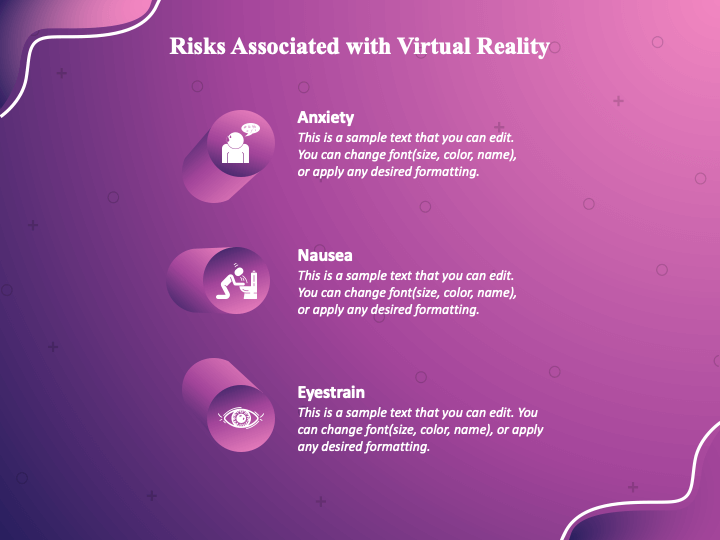 Risks Associated with Virtual Reality

Anxiety
This is a sample text that you can edit. You can change font(size, color, name), or apply any desired formatting.

Nausea
This is a sample text that you can edit. You can change font(size, color, name), or apply any desired formatting.

Eyestrain
This is a sample text that you can edit. You can change font(size, color, name), or apply any desired formatting.