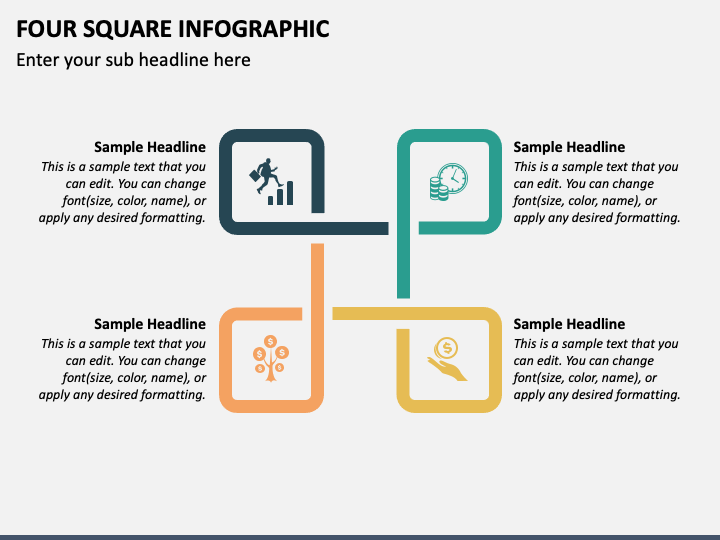 FOUR SQUARE INFOGRAPHIC
Enter your sub headline here

Sample Headline
This is a sample text that you can edit. You can change font(size, color, name), or apply any desired formatting.

Sample Headline
This is a sample text that you can edit. You can change font(size, color, name), or apply any desired formatting.

Sample Headline
This is a sample text that you can edit. You can change font(size, color, name), or apply any desired formatting.

Sample Headline
This is a sample text that you can edit. You can change font(size, color, name), or apply any desired formatting.