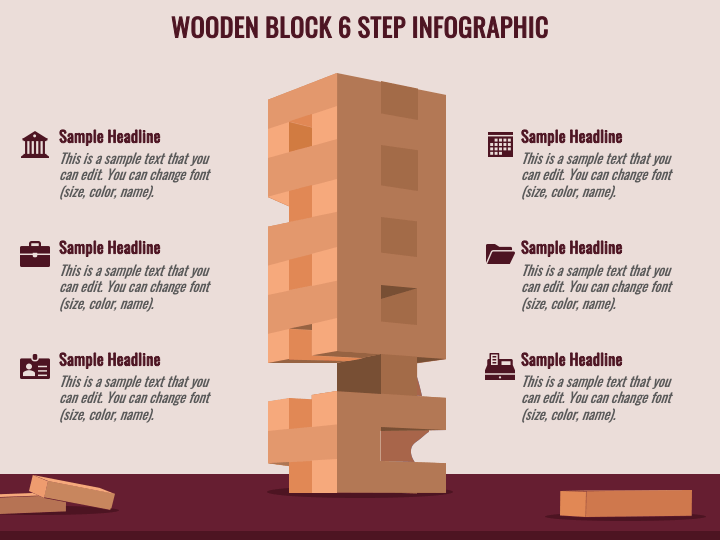 WOODEN BLOCK 6 STEP INFOGRAPHIC

Sample Headline
This is a sample text that you can edit. You can change font (size, color, name).

Sample Headline
This is a sample text that you can edit. You can change font (size, color, name).

Sample Headline
This is a sample text that you can edit. You can change font (size, color, name).

Sample Headline
This is a sample text that you can edit. You can change font (size, color, name).

Sample Headline
This is a sample text that you can edit. You can change font (size, color, name).

Sample Headline
This is a sample text that you can edit. You can change font (size, color, name).