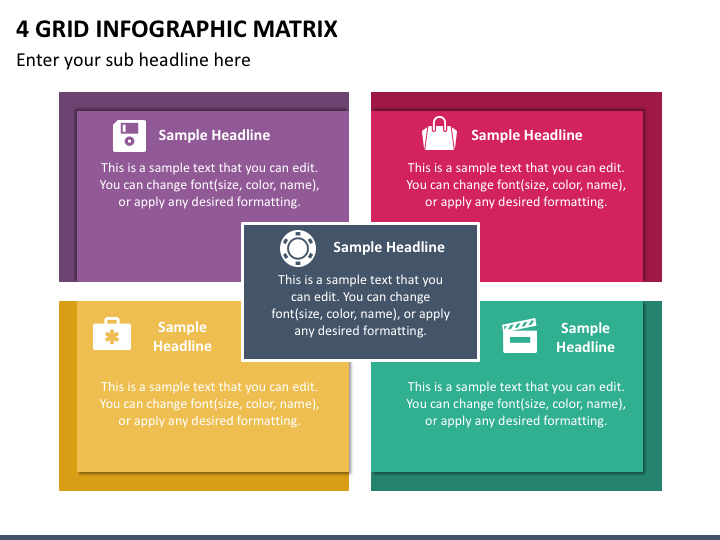 4 GRID INFOGRAPHIC MATRIX

Enter your sub headline here

Sample Headline

This is a sample text that you can edit. You can change font(size, color, name), or apply any desired formatting.

Sample Headline

This is a sample text that you can edit. You can change font(size, color, name), or apply any desired formatting.

Sample Headline

This is a sample text that you can edit. You can change font(size, color, name), or apply any desired formatting.

Sample Headline

This is a sample text that you can edit. You can change font(size, color, name), or apply any desired formatting.

Sample Headline

This is a sample text that you can edit. You can change font(size, color, name), or apply any desired formatting.