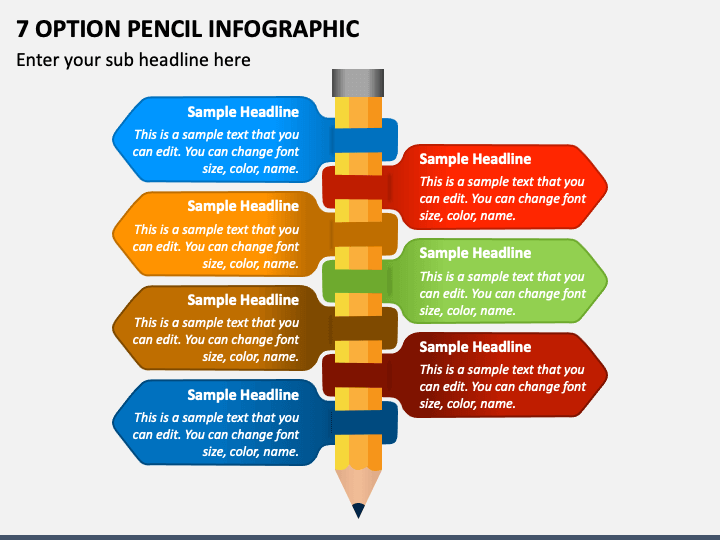 7 OPTION PENCIL INFOGRAPHIC

Enter your sub headline here

Sample Headline
This is a sample text that you can edit. You can change font size, color, name.

Sample Headline
This is a sample text that you can edit. You can change font size, color, name.

Sample Headline
This is a sample text that you can edit. You can change font size, color, name.

Sample Headline
This is a sample text that you can edit. You can change font size, color, name.

Sample Headline
This is a sample text that you can edit. You can change font size, color, name.

Sample Headline
This is a sample text that you can edit. You can change font size, color, name.

Sample Headline
This is a sample text that you can edit. You can change font size, color, name.