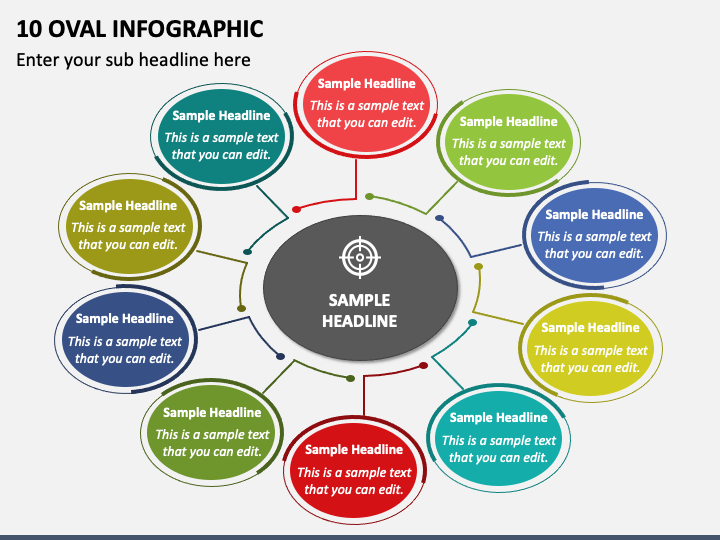 10 OVAL INFOGRAPHIC

Enter your sub headline here

Sample Headline
This is a sample text that you can edit.

Sample Headline
This is a sample text that you can edit.

Sample Headline
This is a sample text that you can edit.

Sample Headline
This is a sample text that you can edit.

Sample Headline
This is a sample text that you can edit.

SAMPLE HEADLINE

Sample Headline
This is a sample text that you can edit.

Sample Headline
This is a sample text that you can edit.

Sample Headline
This is a sample text that you can edit.

Sample Headline
This is a sample text that you can edit.

Sample Headline
This is a sample text that you can edit.