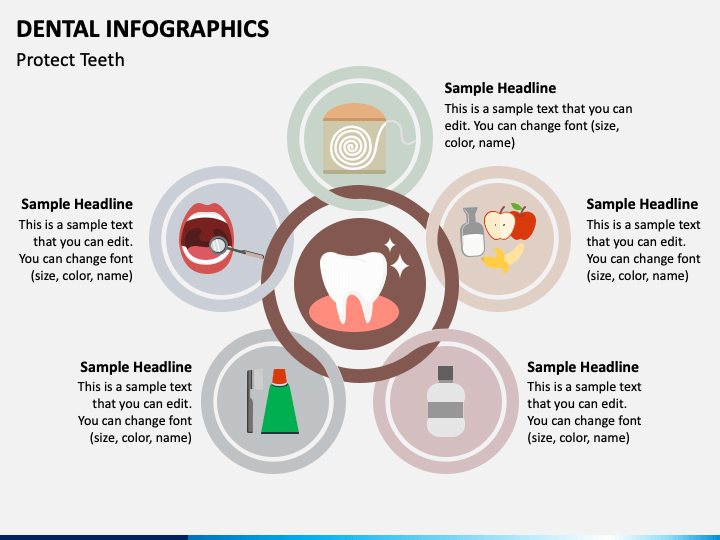 DENTAL INFOGRAPHICS
Protect Teeth

Sample Headline
This is a sample text that you can edit. You can change font (size, color, name)

Sample Headline
This is a sample text that you can edit. You can change font (size, color, name)

Sample Headline
This is a sample text that you can edit. You can change font (size, color, name)

Sample Headline
This is a sample text that you can edit. You can change font (size, color, name)

Sample Headline
This is a sample text that you can edit. You can change font (size, color, name)