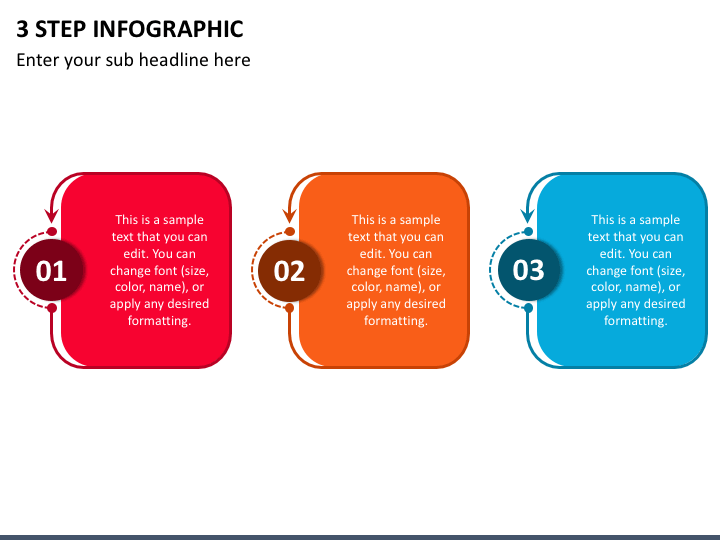 3 STEP INFOGRAPHIC

Enter your sub headline here

01

This is a sample text that you can edit. You can change font (size, color, name), or apply any desired formatting.

02

This is a sample text that you can edit. You can change font (size, color, name), or apply any desired formatting.

03

This is a sample text that you can edit. You can change font (size, color, name), or apply any desired formatting.