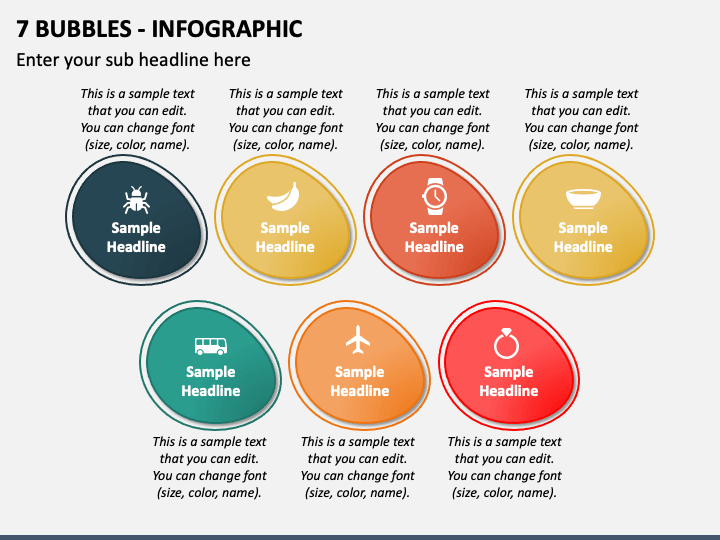 7 BUBBLES - INFOGRAPHIC

Enter your sub headline here

This is a sample text that you can edit. You can change font (size, color, name).

This is a sample text that you can edit. You can change font (size, color, name).

This is a sample text that you can edit. You can change font (size, color, name).

This is a sample text that you can edit. You can change font (size, color, name).

Sample Headline

Sample Headline

Sample Headline

Sample Headline

Sample Headline

Sample Headline

Sample Headline

This is a sample text that you can edit. You can change font (size, color, name).

This is a sample text that you can edit. You can change font (size, color, name).

This is a sample text that you can edit. You can change font (size, color, name).