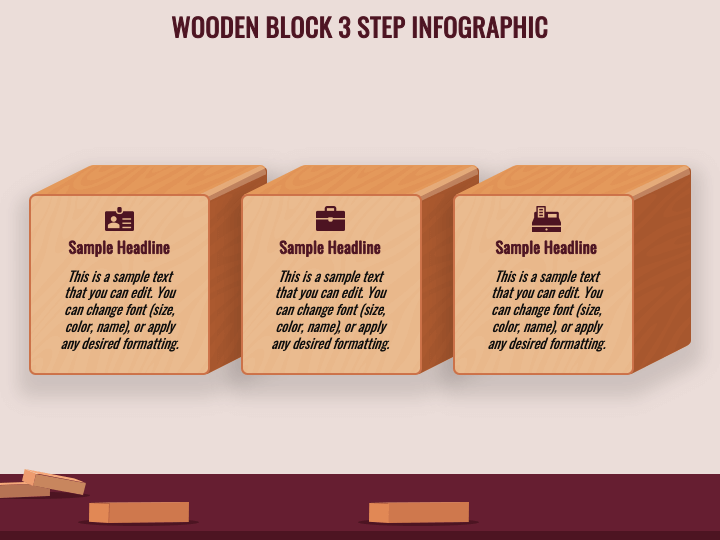 WOODEN BLOCK 3 STEP INFOGRAPHIC

Sample Headline

This is a sample text that you can edit. You can change font (size, color, name), or apply any desired formatting.

Sample Headline

This is a sample text that you can edit. You can change font (size, color, name), or apply any desired formatting.

Sample Headline

This is a sample text that you can edit. You can change font (size, color, name), or apply any desired formatting.