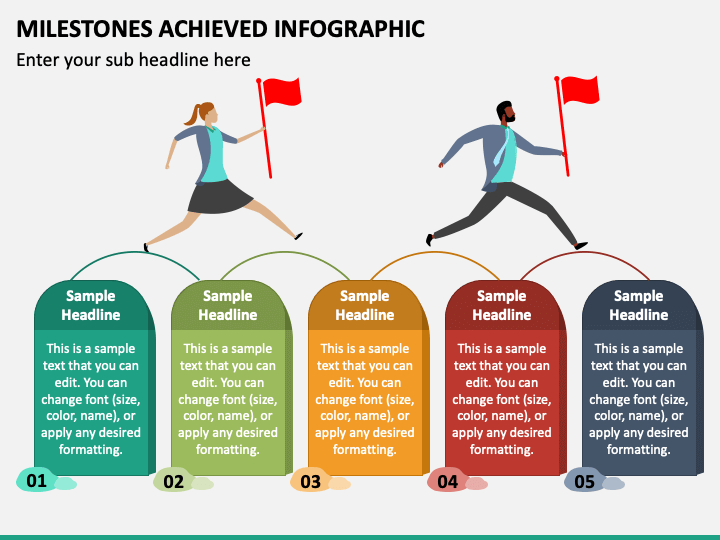 MILESTONES ACHIEVED INFOGRAPHIC

Enter your sub headline here

Sample Headline

This is a sample text that you can edit. You can change font (size, color, name), or apply any desired formatting.

01

Sample Headline

This is a sample text that you can edit. You can change font (size, color, name), or apply any desired formatting.

02

Sample Headline

This is a sample text that you can edit. You can change font (size, color, name), or apply any desired formatting.

03

Sample Headline

This is a sample text that you can edit. You can change font (size, color, name), or apply any desired formatting.

04

Sample Headline

This is a sample text that you can edit. You can change font (size, color, name), or apply any desired formatting.

05