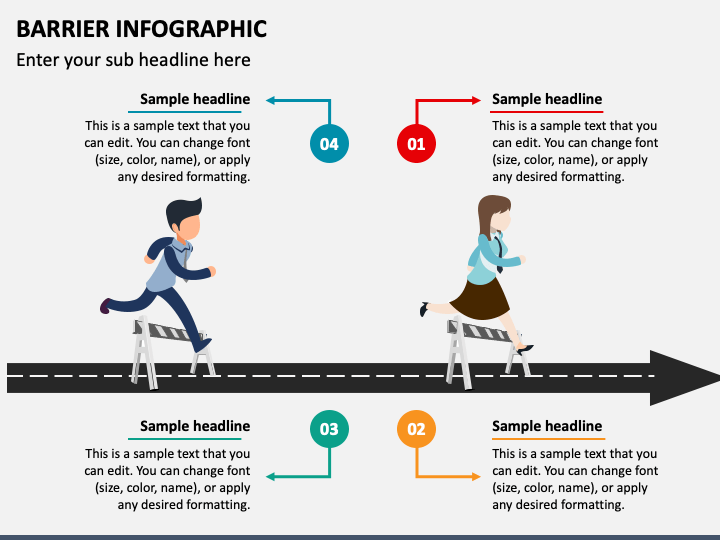 BARRIER INFOGRAPHIC

Enter your sub headline here

Sample headline

This is a sample text that you can edit. You can change font (size, color, name), or apply any desired formatting.

04

01

Sample headline

This is a sample text that you can edit. You can change font (size, color, name), or apply any desired formatting.

Sample headline

This is a sample text that you can edit. You can change font (size, color, name), or apply any desired formatting.

03

02

Sample headline

This is a sample text that you can edit. You can change font (size, color, name), or apply any desired formatting.