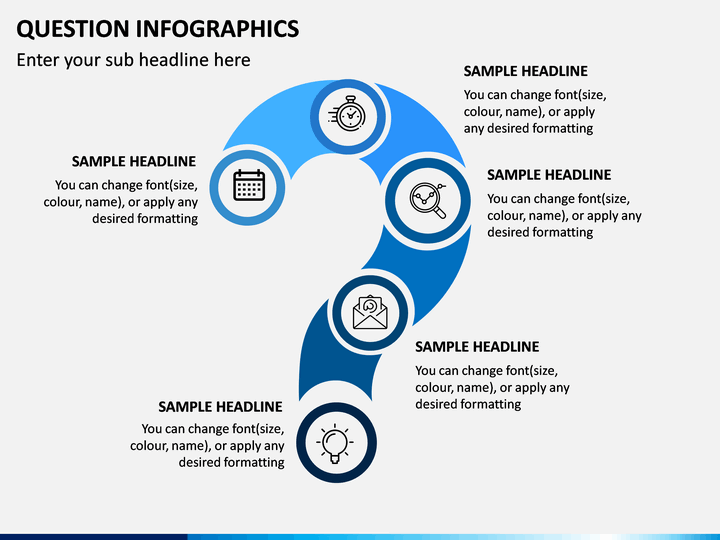 QUESTION INFOGRAPHICS

Enter your sub headline here

SAMPLE HEADLINE

You can change font(size, colour, name), or apply any desired formatting

SAMPLE HEADLINE

You can change font(size, colour, name), or apply any desired formatting

SAMPLE HEADLINE

You can change font(size, colour, name), or apply any desired formatting

SAMPLE HEADLINE

You can change font(size, colour, name), or apply any desired formatting

SAMPLE HEADLINE

You can change font(size, colour, name), or apply any desired formatting