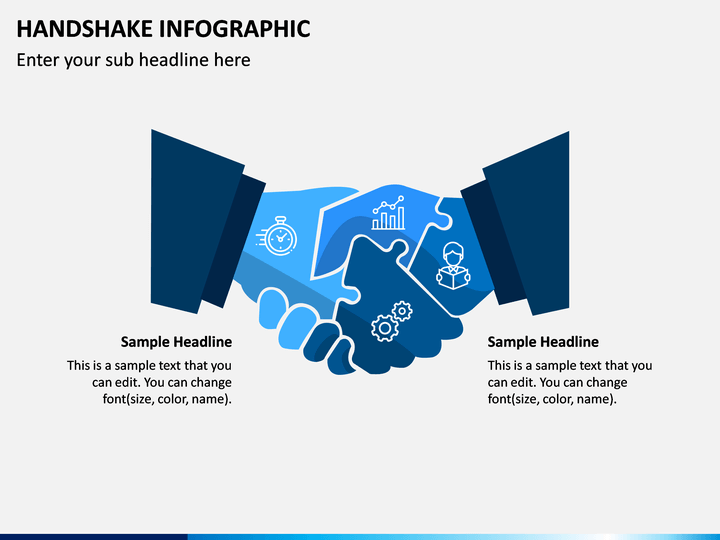 HANDSHAKE INFOGRAPHIC

Enter your sub headline here

Sample Headline

This is a sample text that you can edit. You can change font(size, color, name).

Sample Headline

This is a sample text that you can edit. You can change font(size, color, name).