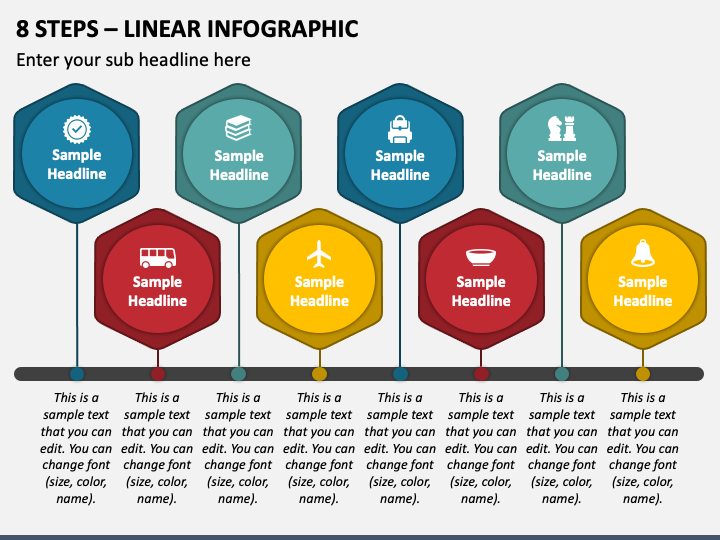 8 STEPS – LINEAR INFOGRAPHIC

Enter your sub headline here

Sample Headline

Sample Headline

Sample Headline

Sample Headline

Sample Headline

Sample Headline

Sample Headline

Sample Headline

This is a sample text that you can edit. You can change font (size, color, name).

This is a sample text that you can edit. You can change font (size, color, name).

This is a sample text that you can edit. You can change font (size, color, name).

This is a sample text that you can edit. You can change font (size, color, name).

This is a sample text that you can edit. You can change font (size, color, name).

This is a sample text that you can edit. You can change font (size, color, name).

This is a sample text that you can edit. You can change font (size, color, name).

This is a sample text that you can edit. You can change font (size, color, name).