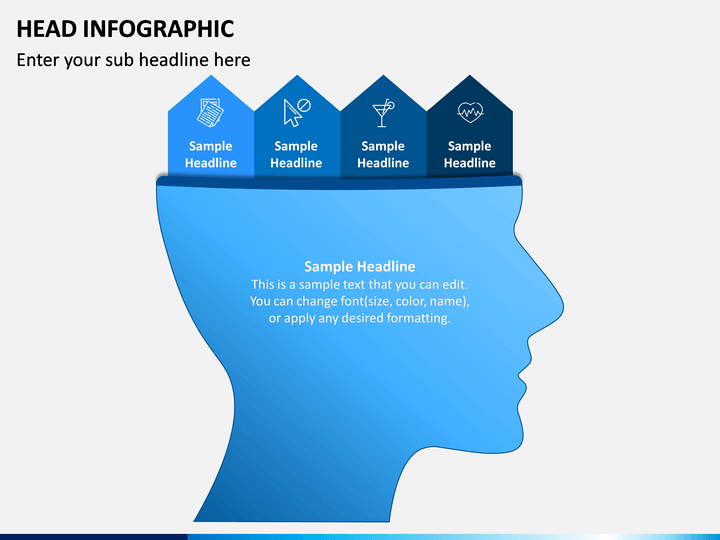 HEAD INFOGRAPHIC

Enter your sub headline here

Sample Headline

Sample Headline

Sample Headline

Sample Headline

Sample Headline
This is a sample text that you can edit. You can change font(size, color, name), or apply any desired formatting.