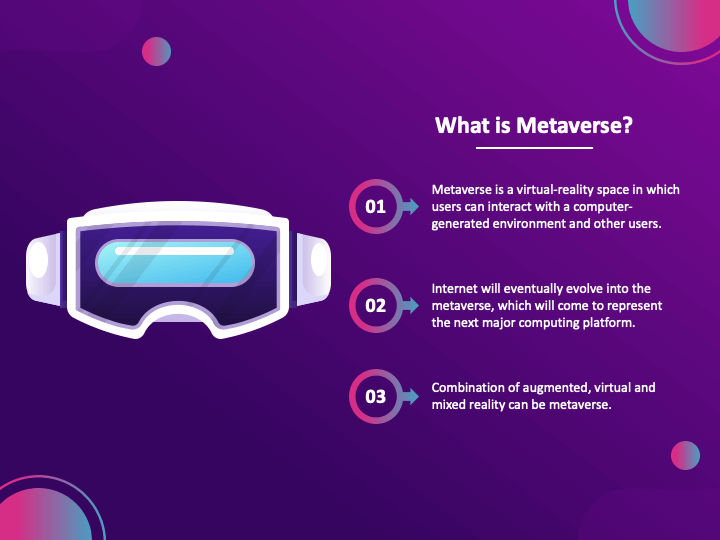 What is Metaverse?

01

Metaverse is a virtual-reality space in which users can interact with a computer-generated environment and other users.

02

Internet will eventually evolve into the metaverse, which will come to represent the next major computing platform.

03

Combination of augmented, virtual and mixed reality can be metaverse.