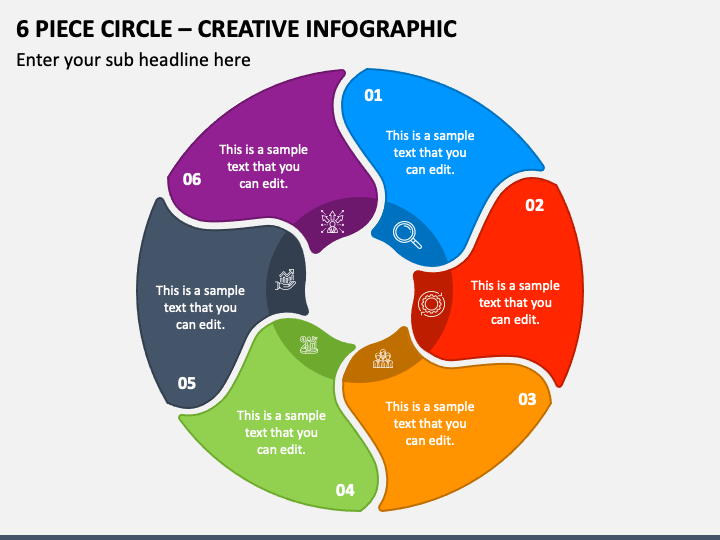 6 PIECE CIRCLE – CREATIVE INFOGRAPHIC

Enter your sub headline here

01

This is a sample text that you can edit.

02

This is a sample text that you can edit.

03

This is a sample text that you can edit.

04

This is a sample text that you can edit.

05

This is a sample text that you can edit.

06

This is a sample text that you can edit.