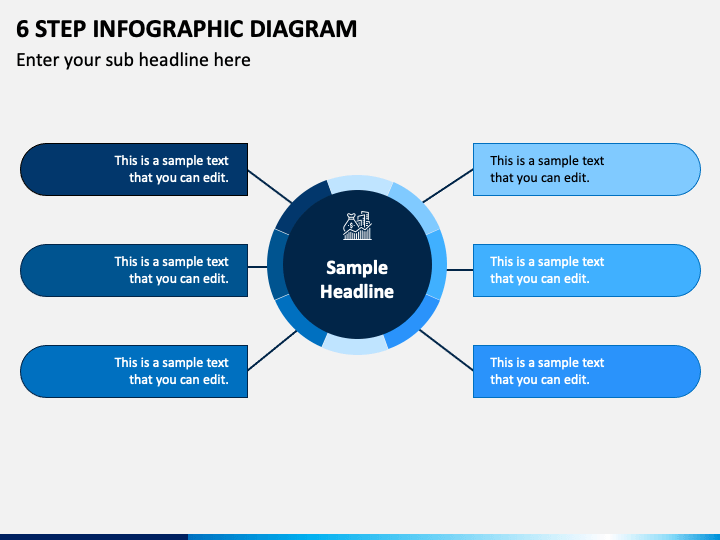 6 STEP INFOGRAPHIC DIAGRAM

Enter your sub headline here

This is a sample text that you can edit.

This is a sample text that you can edit.

This is a sample text that you can edit.

Sample Headline

This is a sample text that you can edit.

This is a sample text that you can edit.

This is a sample text that you can edit.