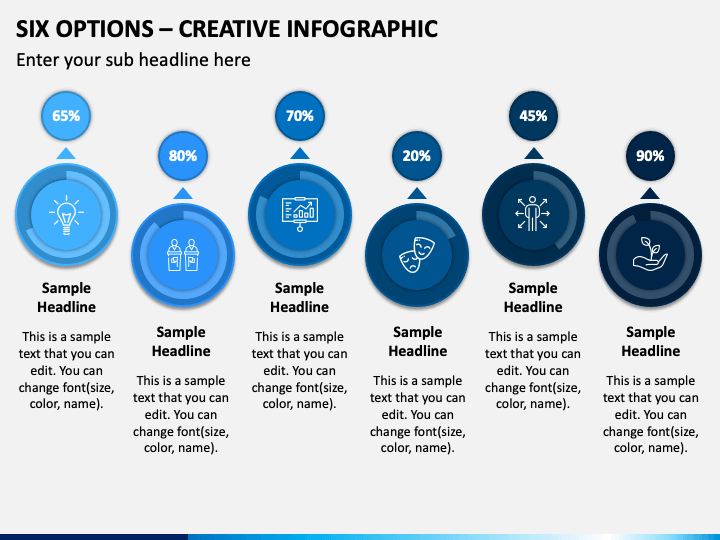 SIX OPTIONS – CREATIVE INFOGRAPHIC

Enter your sub headline here

65%

Sample Headline

This is a sample text that you can edit. You can change font(size, color, name).

80%

Sample Headline

This is a sample text that you can edit. You can change font(size, color, name).

70%

Sample Headline

This is a sample text that you can edit. You can change font(size, color, name).

20%

Sample Headline

This is a sample text that you can edit. You can change font(size, color, name).

45%

Sample Headline

This is a sample text that you can edit. You can change font(size, color, name).

90%

Sample Headline

This is a sample text that you can edit. You can change font(size, color, name).