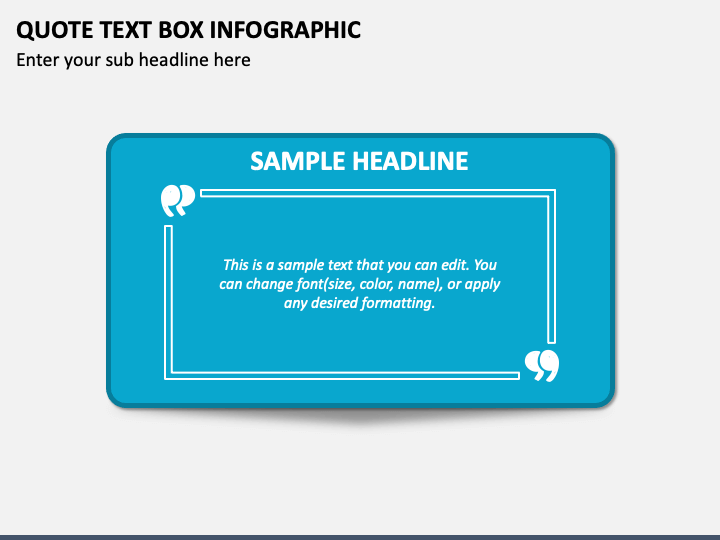 QUOTE TEXT BOX INFOGRAPHIC
Enter your sub headline here

SAMPLE HEADLINE

This is a sample text that you can edit. You can change font(size, color, name), or apply any desired formatting.