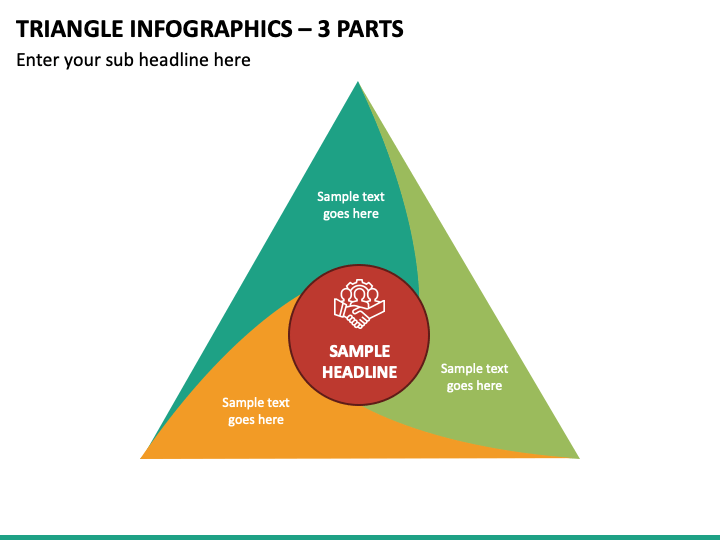 TRIANGLE INFOGRAPHICS – 3 PARTS

Enter your sub headline here

Sample text goes here

SAMPLE HEADLINE

Sample text goes here

Sample text goes here