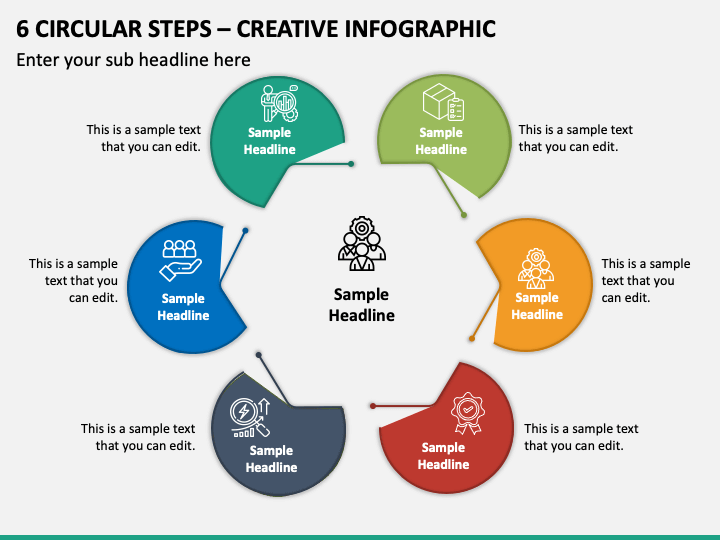 6 CIRCULAR STEPS – CREATIVE INFOGRAPHIC

Enter your sub headline here

This is a sample text that you can edit.

Sample Headline

Sample Headline

This is a sample text that you can edit.

This is a sample text that you can edit.

Sample Headline

Sample Headline

Sample Headline

This is a sample text that you can edit.

This is a sample text that you can edit.

Sample Headline

Sample Headline

This is a sample text that you can edit.