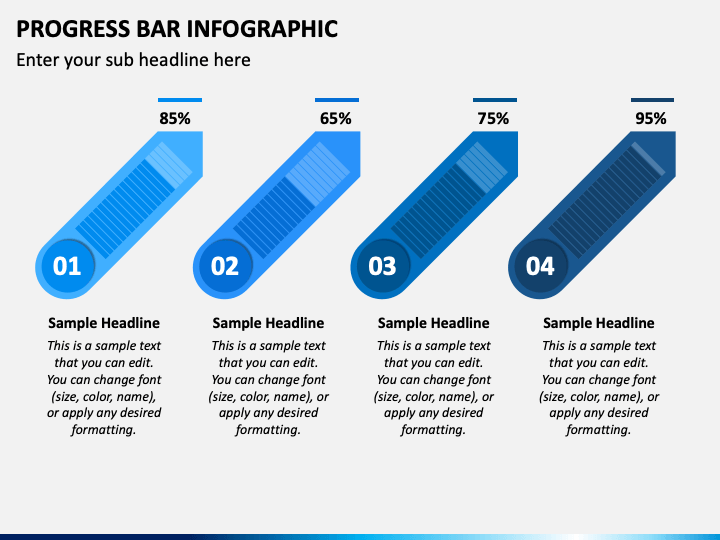 PROGRESS BAR INFOGRAPHIC

Enter your sub headline here

85%

01

Sample Headline

This is a sample text that you can edit. You can change font (size, color, name), or apply any desired formatting.

65%

02

Sample Headline

This is a sample text that you can edit. You can change font (size, color, name), or apply any desired formatting.

75%

03

Sample Headline

This is a sample text that you can edit. You can change font (size, color, name), or apply any desired formatting.

95%

04

Sample Headline

This is a sample text that you can edit. You can change font (size, color, name), or apply any desired formatting.